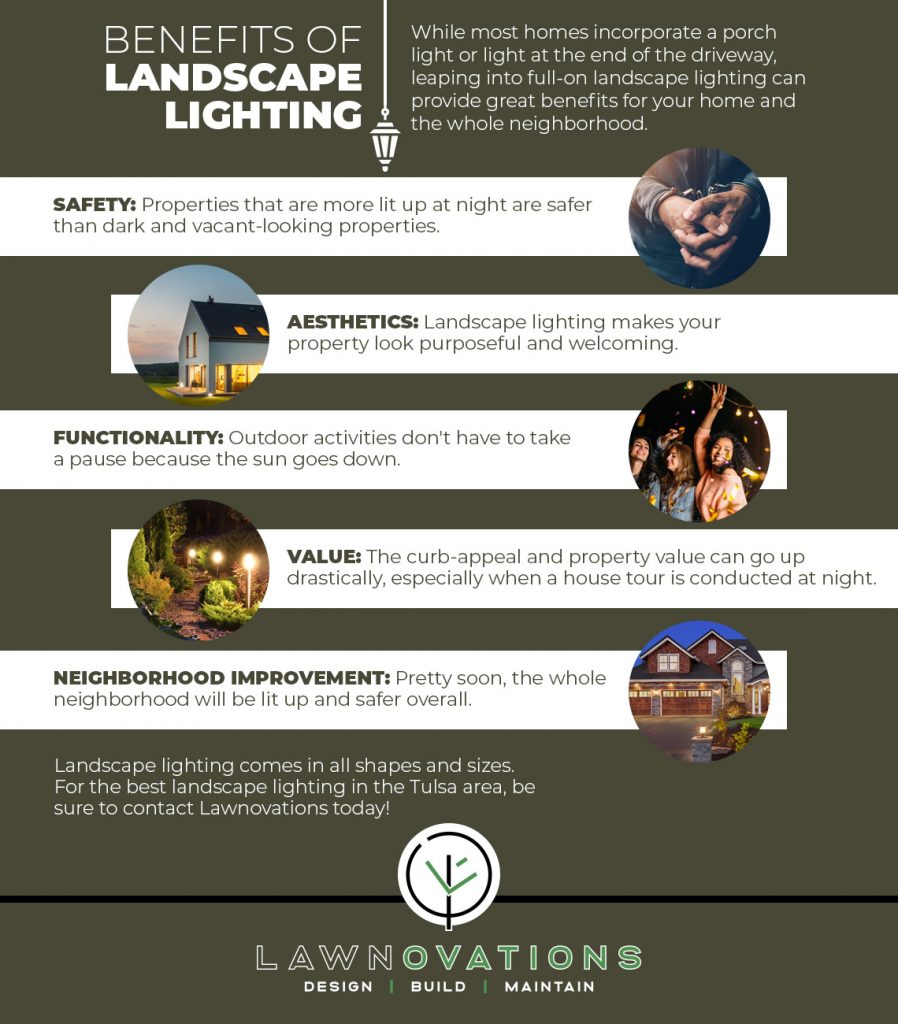 BENEFITS OF LANDSCAPE LIGHTING

While most homes incorporate a porch light or light at the end of the driveway, leaping into full-on landscape lighting can provide great benefits for your home and the whole neighborhood.

SAFETY: Properties that are more lit up at night are safer than dark and vacant-looking properties.

AESTHETICS: Landscape lighting makes your property look purposeful and welcoming.

FUNCTIONALITY: Outdoor activities don't have to take a pause because the sun goes down.

VALUE: The curb-appeal and property value can go up drastically, especially when a house tour is conducted at night.

NEIGHBORHOOD IMPROVEMENT: Pretty soon, the whole neighborhood will be lit up and safer overall.

Landscape lighting comes in all shapes and sizes. For the best landscape lighting in the Tulsa area, be sure to contact Lawnovations today!

LAWNOVATIONS

DESIGN | BUILD | MAINTAIN