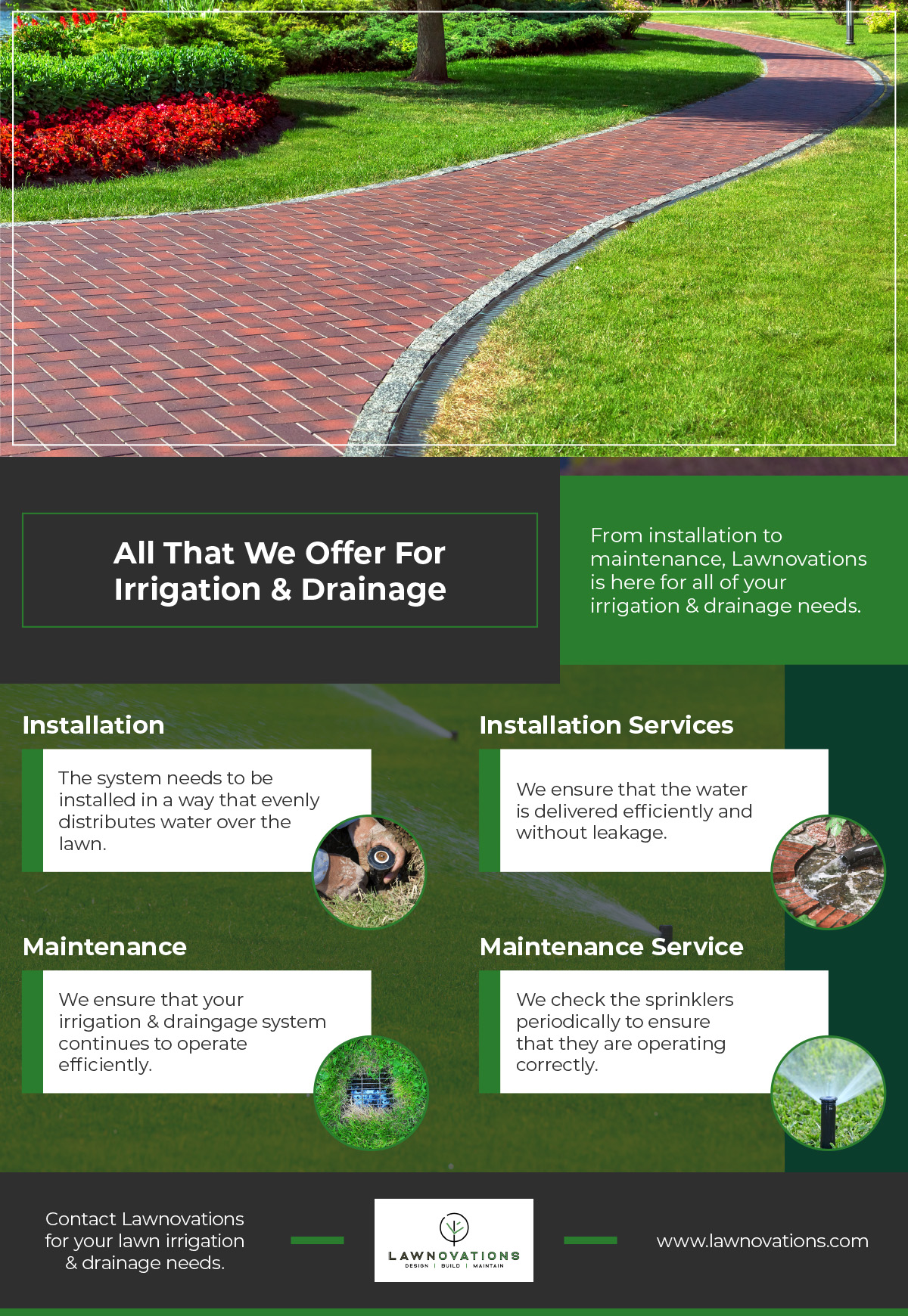 All That We Offer For Irrigation & Drainage

From installation to maintenance, Lawnovations is here for all of your irrigation & drainage needs.

Installation

The system needs to be installed in a way that evenly distributes water over the lawn.

Installation Services

We ensure that the water is delivered efficiently and without leakage.

Maintenance

We ensure that your irrigation & draingage system continues to operate efficiently.

Maintenance Service

We check the sprinklers periodically to ensure that they are operating correctly.

Contact Lawnovations for your lawn irrigation & drainage needs.

LAWNOVATIONS
DESIGN | BUILD | MAINTAIN

www.lawnovations.com