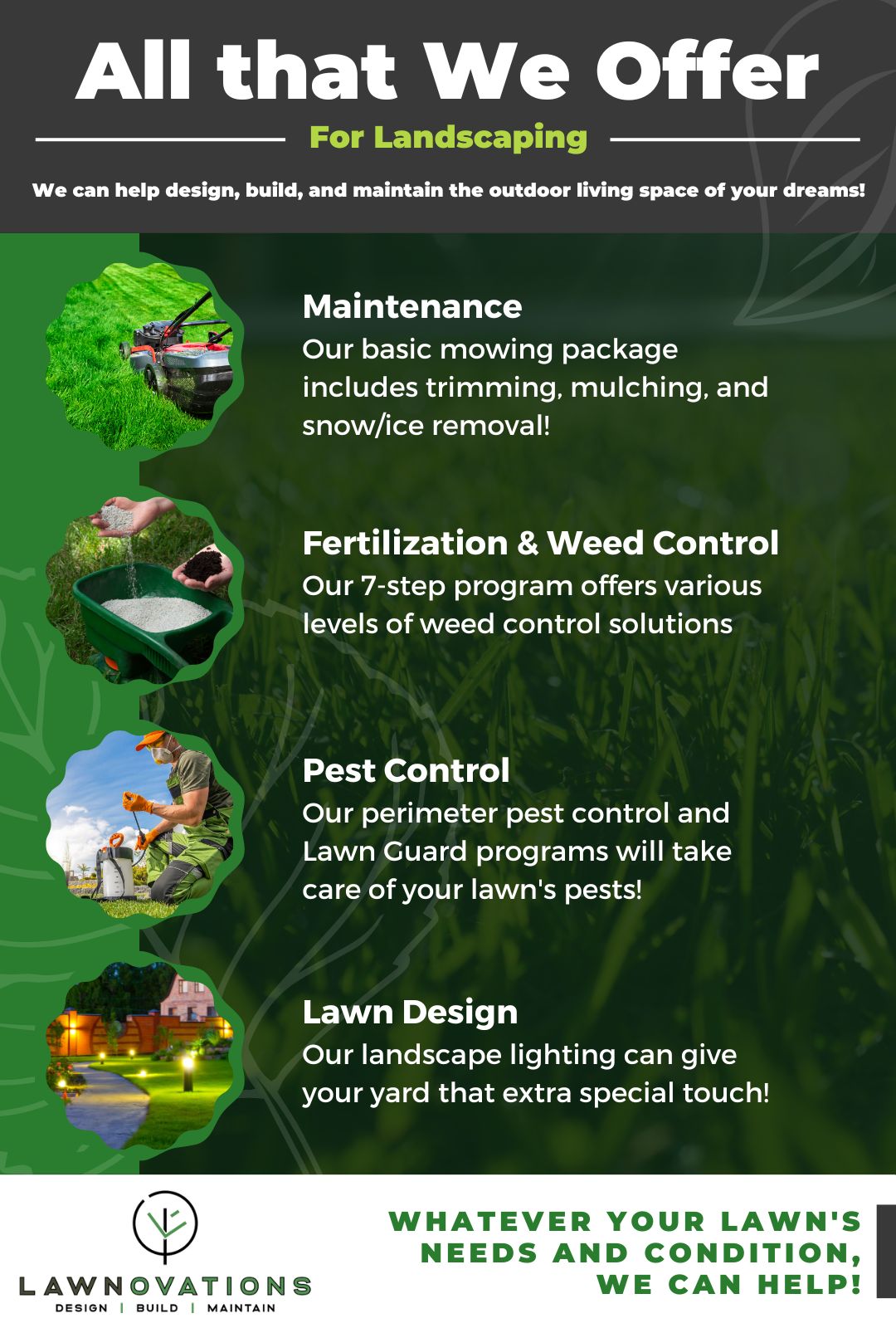 All that We Offer

For Landscaping

We can help design, build, and maintain the outdoor living space of your dreams!

Maintenance
Our basic mowing package includes trimming, mulching, and snow/ice removal!

Fertilization & Weed Control
Our 7-step program offers various levels of weed control solutions

Pest Control
Our perimeter pest control and Lawn Guard programs will take care of your lawn's pests!

Lawn Design
Our landscape lighting can give your yard that extra special touch!

LAWNOVATIONS
DESIGN | BUILD | MAINTAIN

WHATEVER YOUR LAWN'S NEEDS AND CONDITION, WE CAN HELP!